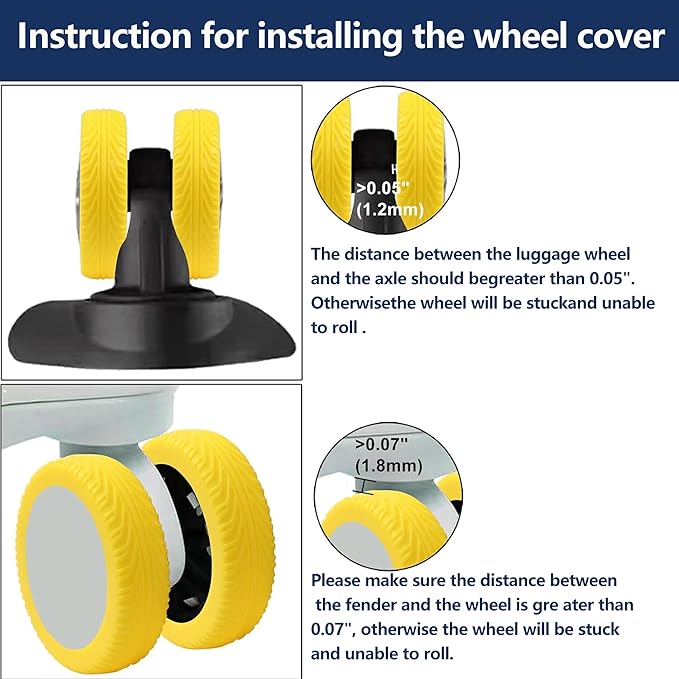 Instruction for installing the wheel cover

>0.05"
(1.2mm)

The distance between the luggage wheel and the axle should begreater than 0.05". Otherwisethe wheel will be stuckand unable to roll .

>0.07"
(1.8mm)

Please make sure the distance between the fender and the wheel is gre ater than 0.07", otherwise the wheel will be stuck and unable to roll.