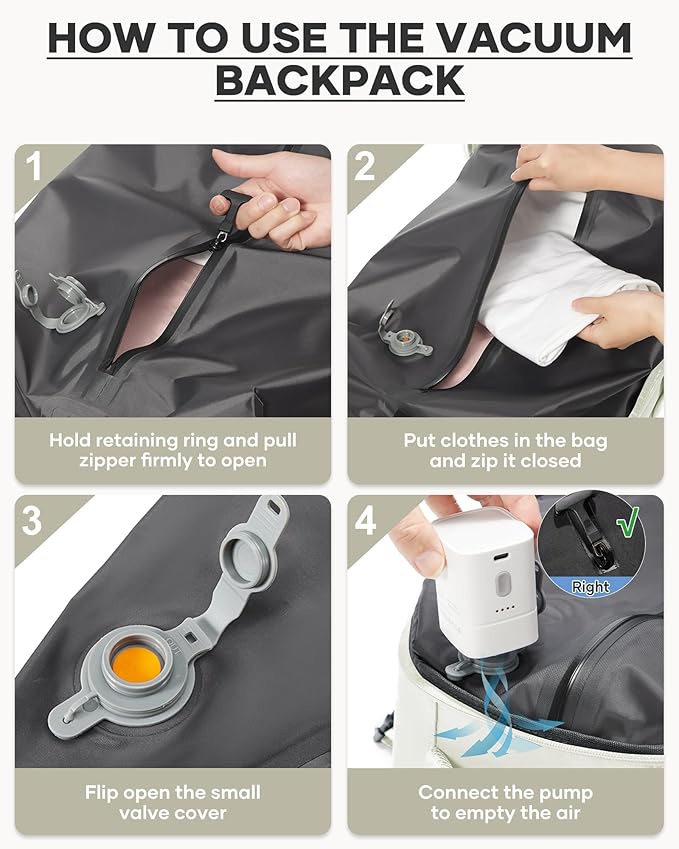 HOW TO USE THE VACUUM BACKPACK

1

Hold retaining ring and pull zipper firmly to open

2

Put clothes in the bag and zip it closed

3

Flip open the small valve cover

4

Right

Connect the pump to empty the air