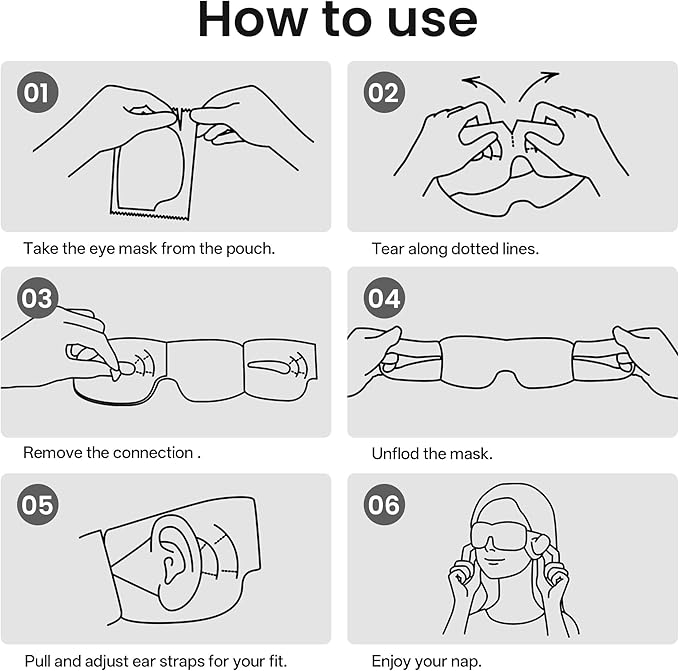 How to use

01

Take the eye mask from the pouch.

02

Tear along dotted lines.

03

Remove the connection .

04

Unflod the mask.

05

Pull and adjust ear straps for your fit.

06

Enjoy your nap.