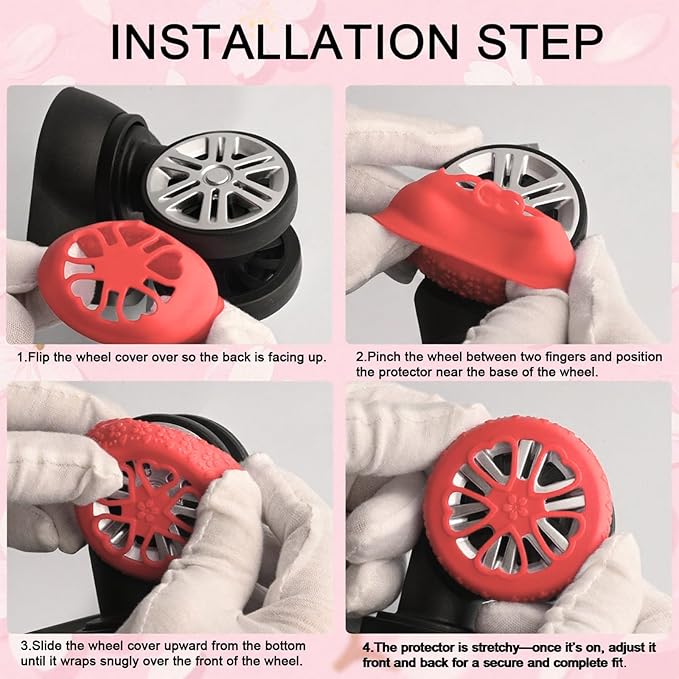 INSTALLATION STEP

1.Flip the wheel cover over so the back is facing up.

2.Pinch the wheel between two fingers and position the protector near the base of the wheel.

3.Slide the wheel cover upward from the bottom until it wraps snugly over the front of the wheel.

4.The protector is stretchy—once it's on, adjust it front and back for a secure and complete fit.