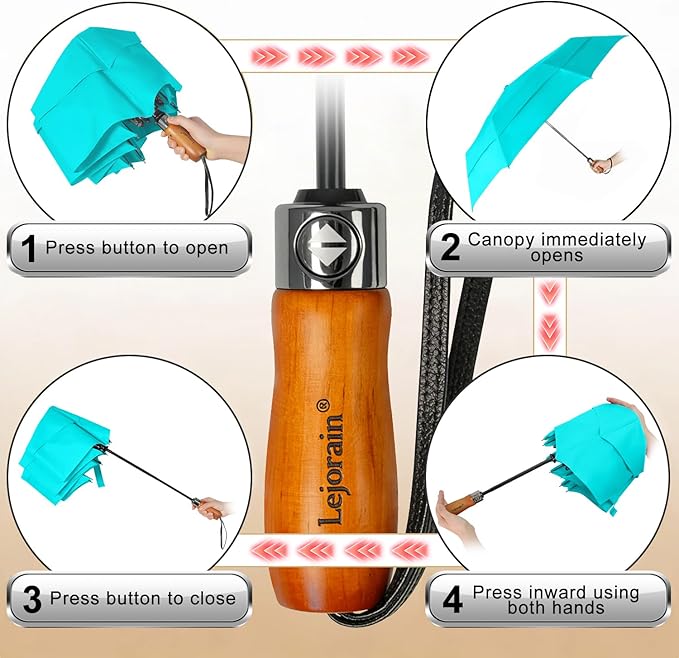 1 Press button to open

2 Canopy immediately opens

Lejorain®

3 Press button to close

4 Press inward using both hands