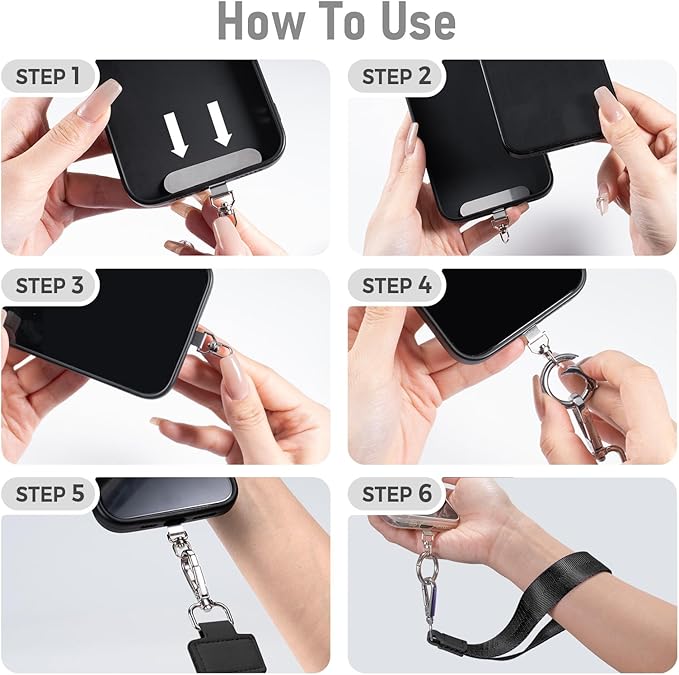 How To Use

STEP 1

STEP 2

STEP 3

STEP 4

STEP 5

STEP 6