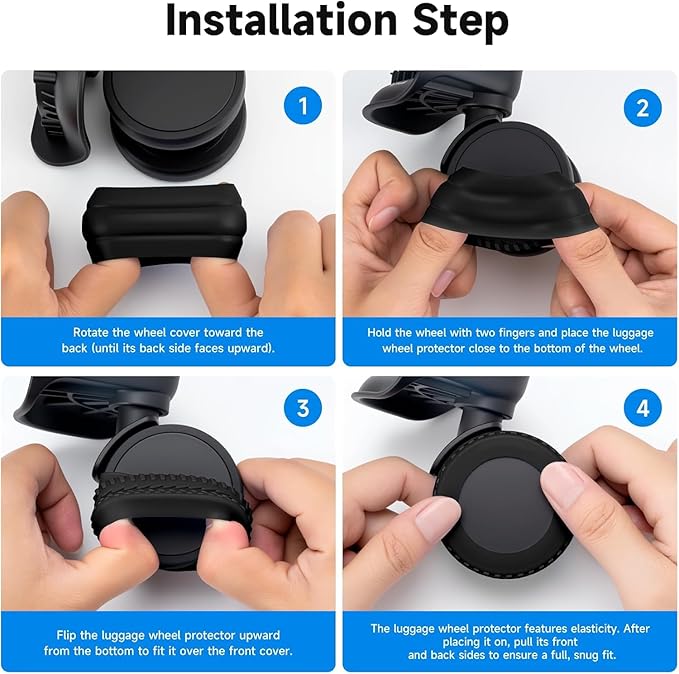 Installation Step

1

Rotate the wheel cover toward the back (until its back side faces upward).

2

Hold the wheel with two fingers and place the luggage wheel protector close to the bottom of the wheel.

3

Flip the luggage wheel protector upward from the bottom to fit it over the front cover.

4

The luggage wheel protector features elasticity. After placing it on, pull its front and back sides to ensure a full, snug fit.