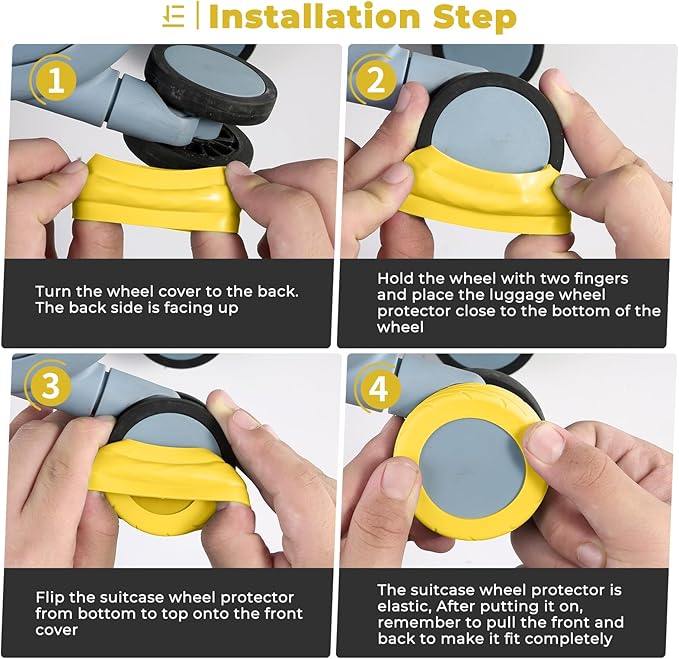 Installation Step

1

Turn the wheel cover to the back. The back side is facing up

2

Hold the wheel with two fingers and place the luggage wheel protector close to the bottom of the wheel

3

Flip the suitcase wheel protector from bottom to top onto the front cover

4

The suitcase wheel protector is elastic, After putting it on, remember to pull the front and back to make it fit completely