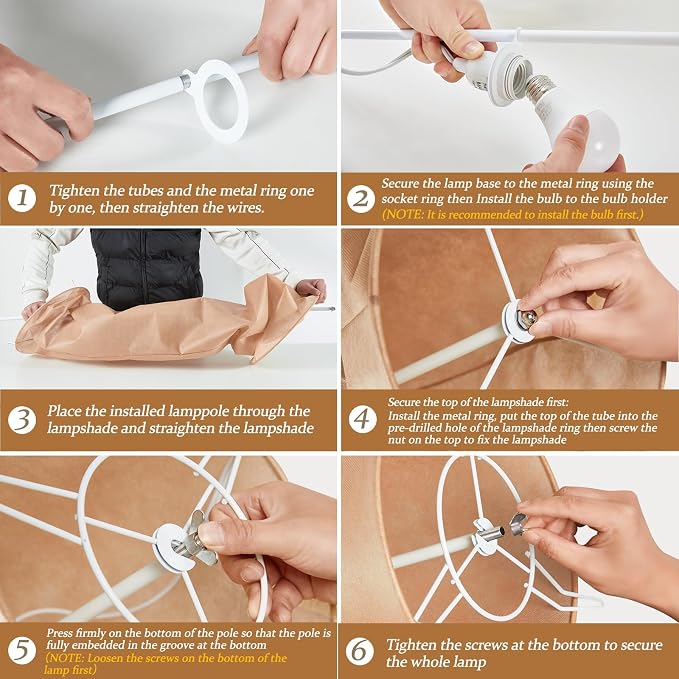 1 Tighten the tubes and the metal ring one by one, then straighten the wires.

2 Secure the lamp base to the metal ring using the socket ring then Install the bulb to the bulb holder
(NOTE: It is recommended to install the bulb first.)

3 Place the installed lamppole through the lampshade and straighten the lampshade

4 Secure the top of the lampshade first:
Install the metal ring, put the top of the tube into the pre-drilled hole of the lampshade ring then screw the nut on the top to fix the lampshade

5 Press firmly on the bottom of the pole so that the pole is fully embedded in the groove at the bottom
(NOTE: Loosen the screws on the bottom of the lamp first)

6 Tighten the screws at the bottom to secure the whole lamp