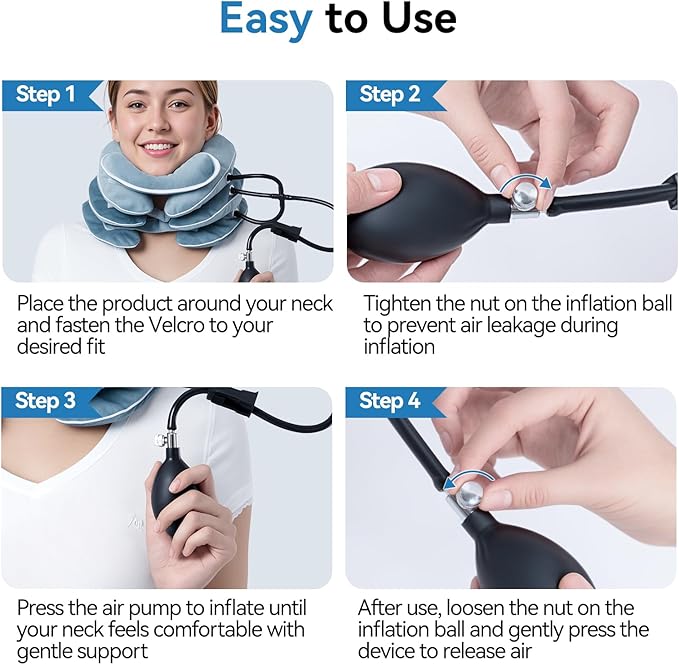 Easy to Use

Step 1

Place the product around your neck and fasten the Velcro to your desired fit

Step 2

Tighten the nut on the inflation ball to prevent air leakage during inflation

Step 3

Press the air pump to inflate until your neck feels comfortable with gentle support

Step 4

After use, loosen the nut on the inflation ball and gently press the device to release air