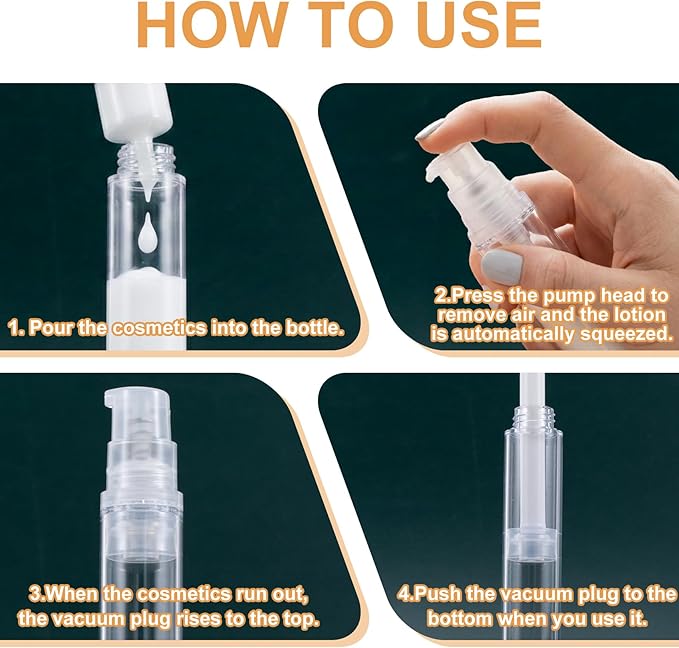 HOW TO USE

1. Pour the cosmetics into the bottle.

2.Press the pump head to remove air and the lotion is automatically squeezed.

3.When the cosmetics run out, the vacuum plug rises to the top.

4.Push the vacuum plug to the bottom when you use it.