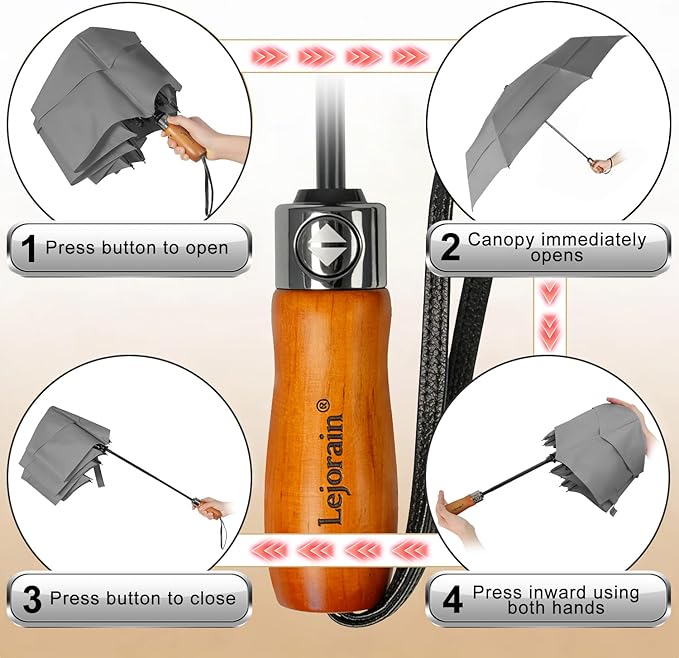 1 Press button to open

2 Canopy immediately opens

Lejorain®

3 Press button to close

4 Press inward using both hands