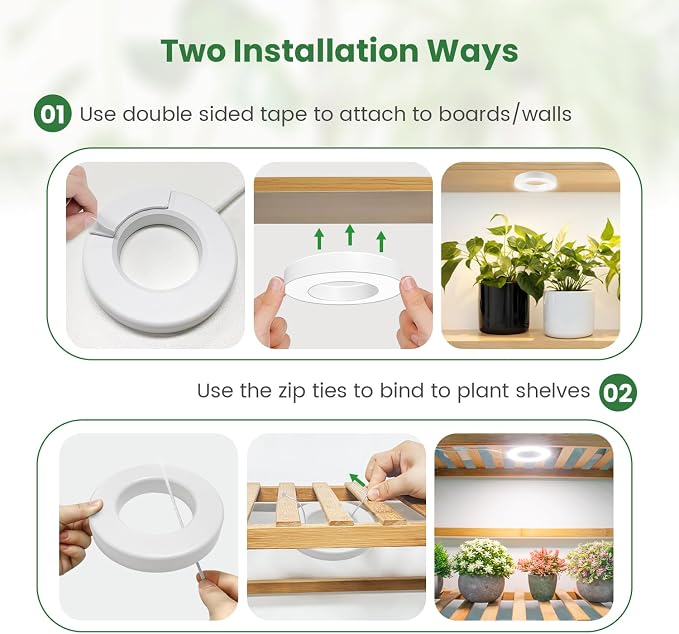 Two Installation Ways

01 Use double sided tape to attach to boards/walls

Use the zip ties to bind to plant shelves 02