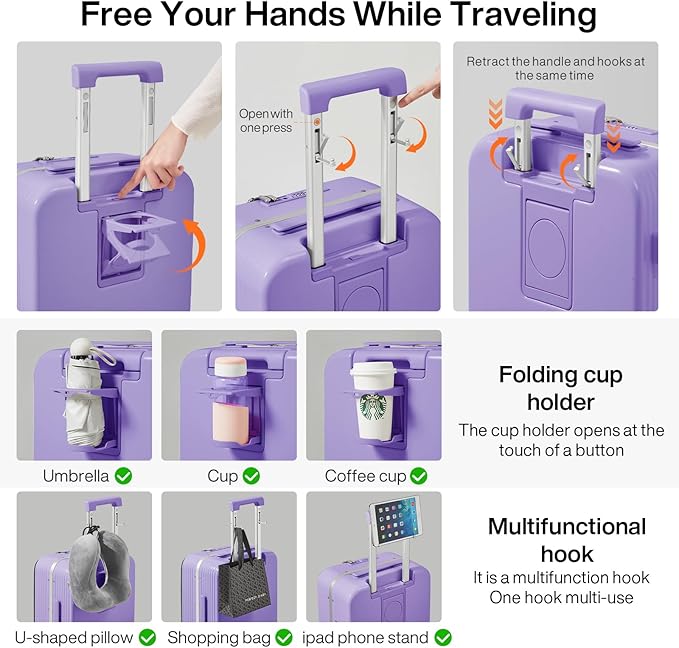 Free Your Hands While Traveling

Open with one press

Retract the handle and hooks at the same time

Umbrella

Cup

Coffee cup

Folding cup holder

The cup holder opens at the touch of a button

U-shaped pillow

Shopping bag

ipad phone stand

Multifunctional hook

It is a multifunction hook
One hook multi-use