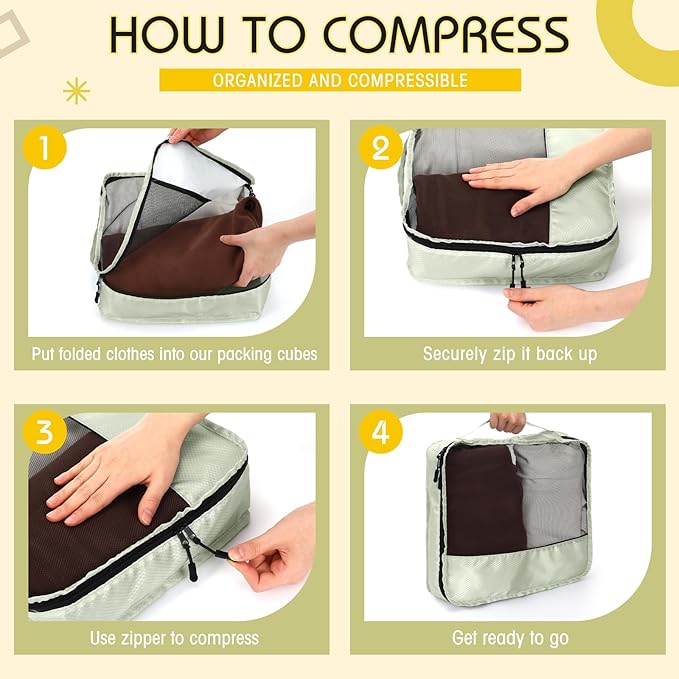 HOW TO COMPRESS

ORGANIZED AND COMPRESSIBLE

1

Put folded clothes into our packing cubes

2

Securely zip it back up

3

Use zipper to compress

4

Get ready to go