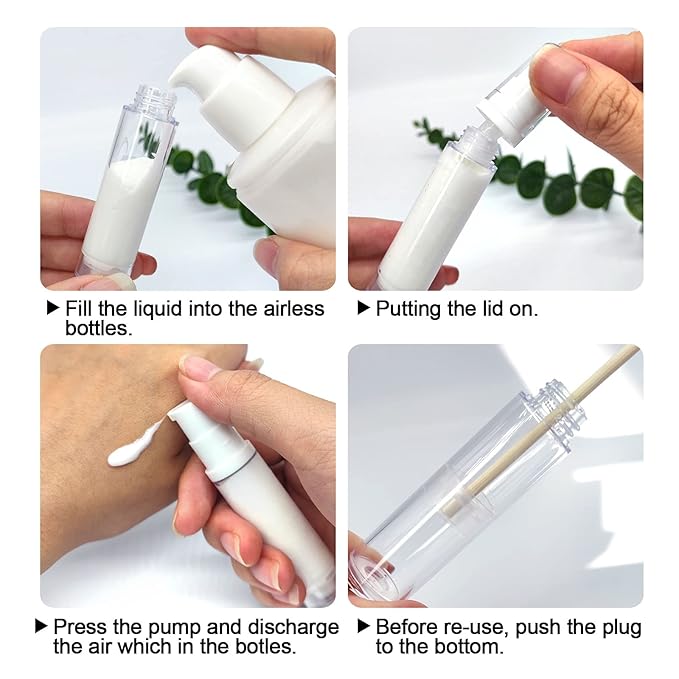 ▶ Fill the liquid into the airless bottles.

▶ Putting the lid on.

▶ Press the pump and discharge the air which in the botles.

▶ Before re-use, push the plug to the bottom.