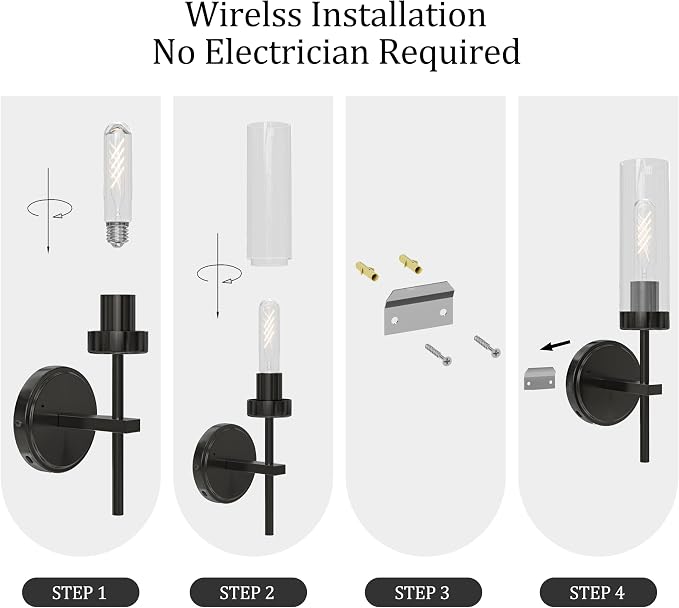 Wirelss Installation
No Electrician Required

STEP 1

STEP 2

STEP 3

STEP 4