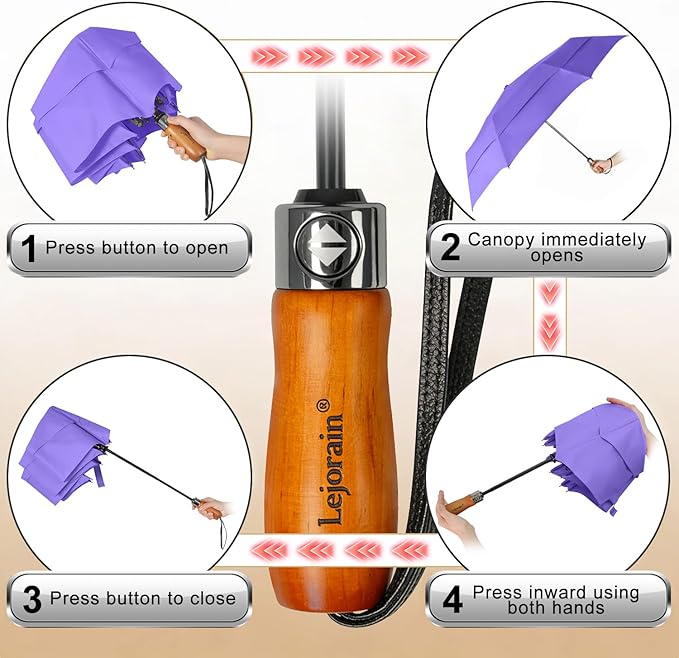 1 Press button to open

2 Canopy immediately opens

Lejorain®

3 Press button to close

4 Press inward using both hands