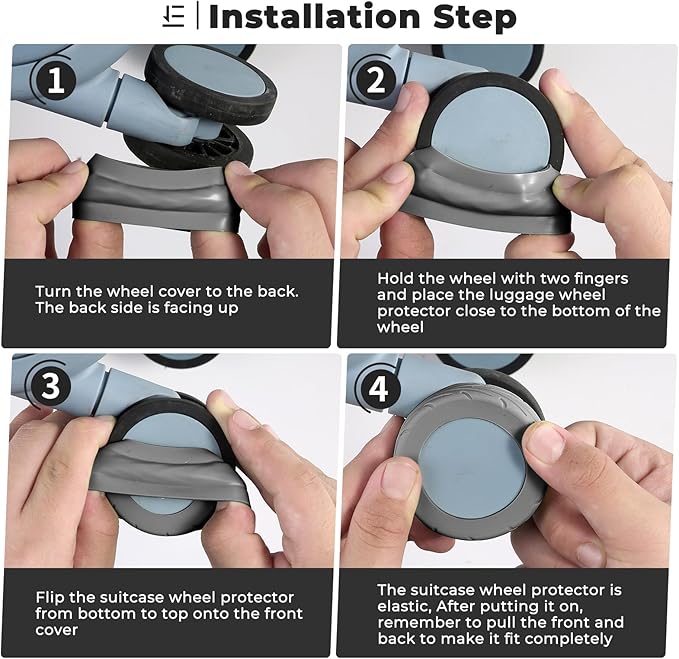 Installation Step

1

Turn the wheel cover to the back. The back side is facing up

2

Hold the wheel with two fingers and place the luggage wheel protector close to the bottom of the wheel

3

Flip the suitcase wheel protector from bottom to top onto the front cover

4

The suitcase wheel protector is elastic, After putting it on, remember to pull the front and back to make it fit completely