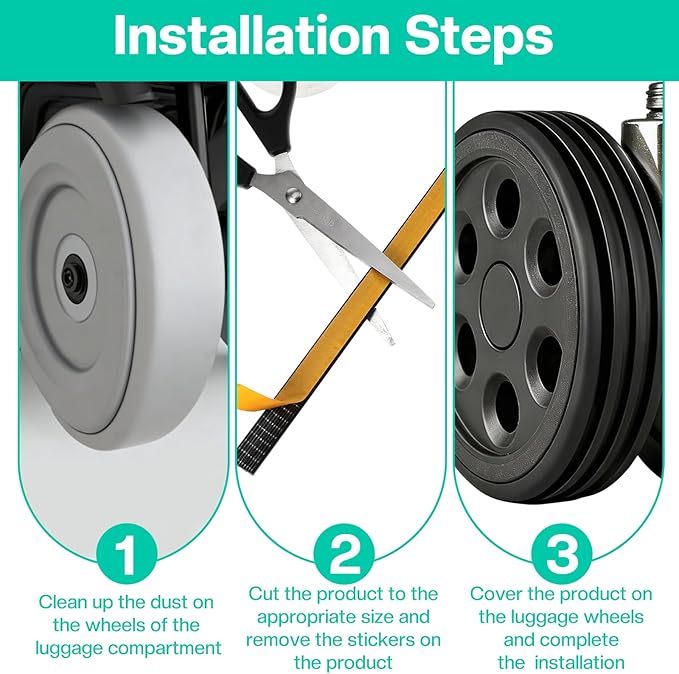 Installation Steps

1

Clean up the dust on the wheels of the luggage compartment

2

Cut the product to the appropriate size and remove the stickers on the product

3

Cover the product on the luggage wheels and complete the installation