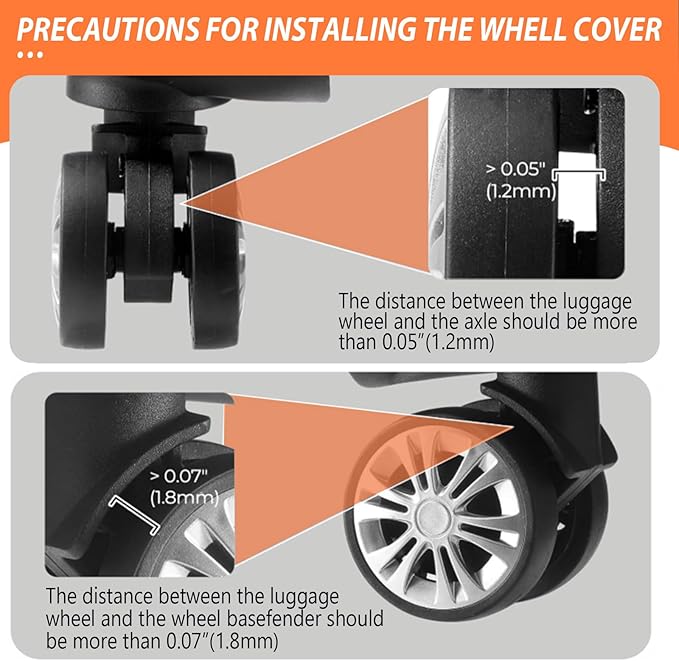 PRECAUTIONS FOR INSTALLING THE WHELL COVER

> 0.05"
(1.2mm)

The distance between the luggage wheel and the axle should be more than 0.05"(1.2mm)

> 0.07"
(1.8mm)

The distance between the luggage wheel and the wheel basefender should be more than 0.07"(1.8mm)