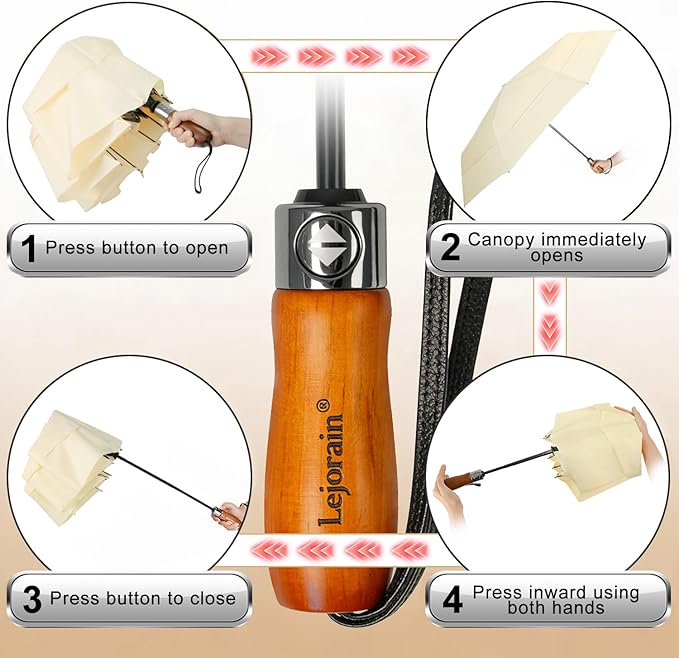 1 Press button to open

2 Canopy immediately opens

Lejorain®

3 Press button to close

4 Press inward using both hands