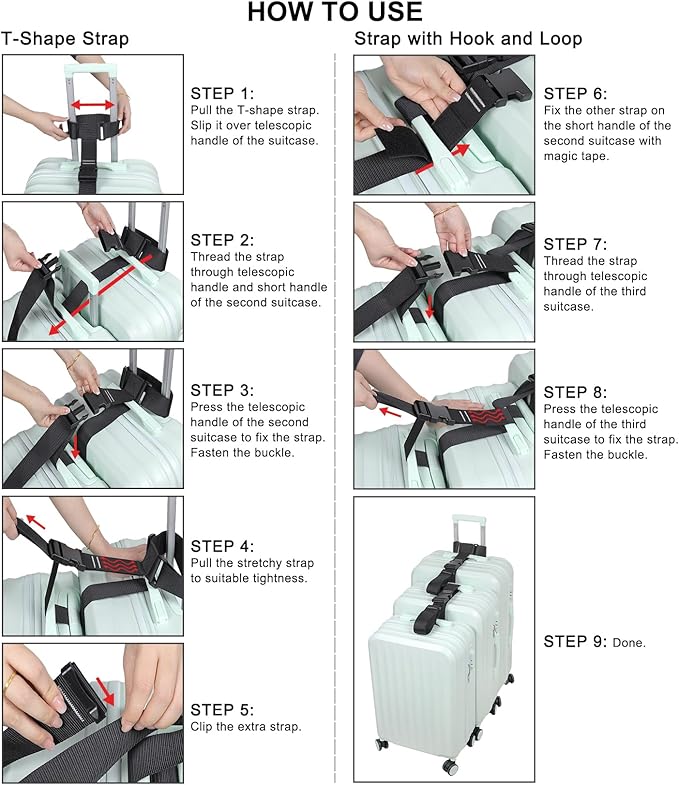 HOW TO USE

T-Shape Strap

STEP 1:
Pull the T-shape strap. Slip it over telescopic handle of the suitcase.

STEP 2:
Thread the strap through telescopic handle and short handle of the second suitcase.

STEP 3:
Press the telescopic handle of the second suitcase to fix the strap. Fasten the buckle.

STEP 4:
Pull the stretchy strap to suitable tightness.

STEP 5:
Clip the extra strap.

Strap with Hook and Loop

STEP 6:
Fix the other strap on the short handle of the second suitcase with magic tape.

STEP 7:
Thread the strap through telescopic handle of the third suitcase.

STEP 8:
Press the telescopic handle of the third suitcase to fix the strap. Fasten the buckle.

STEP 9: Done.