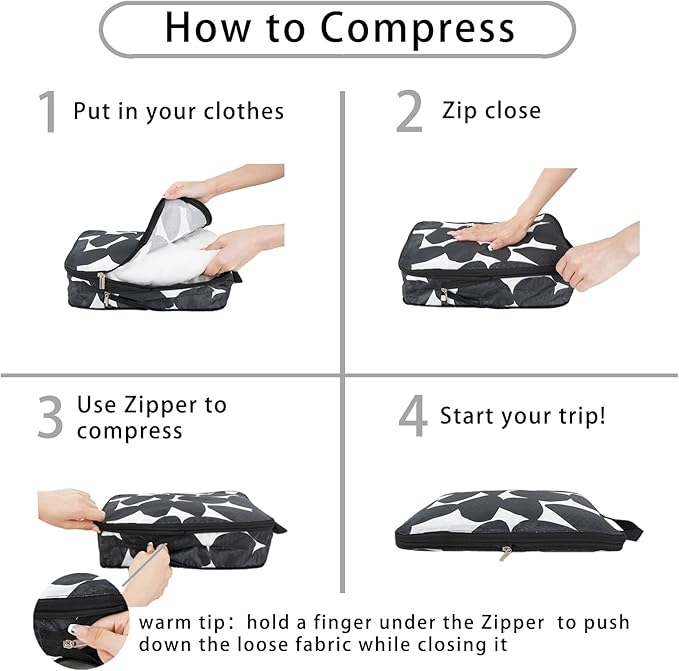 How to Compress

1 Put in your clothes

2 Zip close

3 Use Zipper to compress

4 Start your trip!

warm tip： hold a finger under the Zipper to push down the loose fabric while closing it