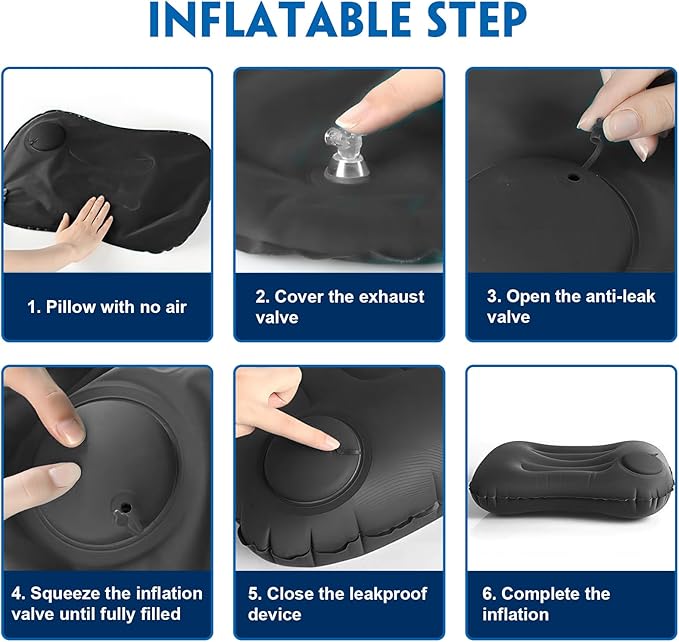 INFLATABLE STEP

1. Pillow with no air

2. Cover the exhaust valve

3. Open the anti-leak valve

4. Squeeze the inflation valve until fully filled

5. Close the leakproof device

6. Complete the inflation