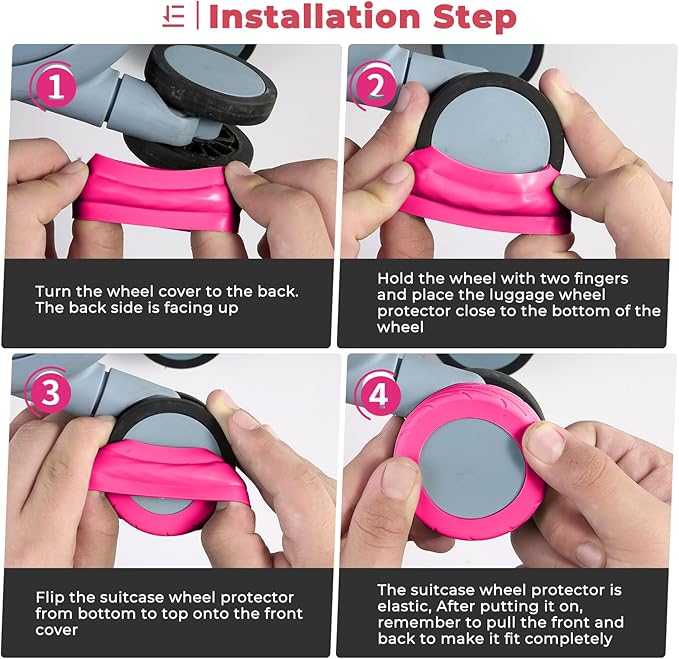 Installation Step

1

Turn the wheel cover to the back. The back side is facing up

2

Hold the wheel with two fingers and place the luggage wheel protector close to the bottom of the wheel

3

Flip the suitcase wheel protector from bottom to top onto the front cover

4

The suitcase wheel protector is elastic, After putting it on, remember to pull the front and back to make it fit completely