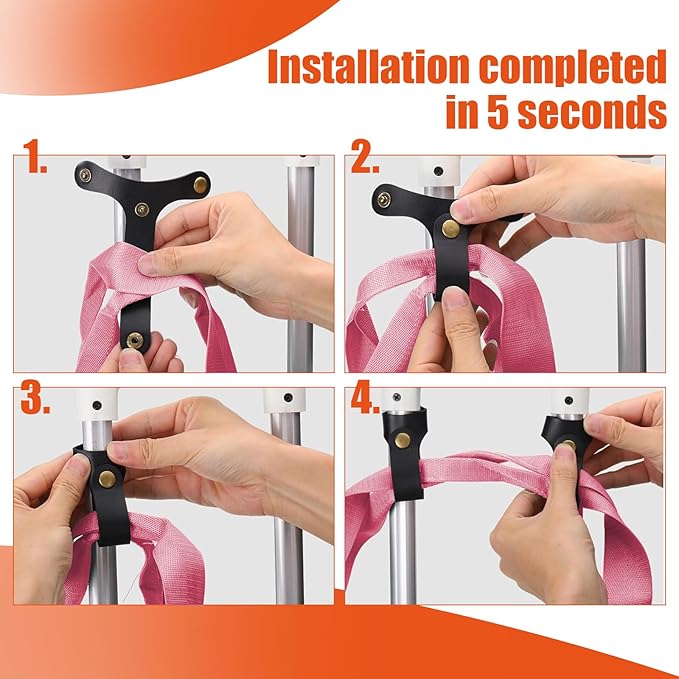 Installation completed in 5 seconds

1.

2.

3.

4.