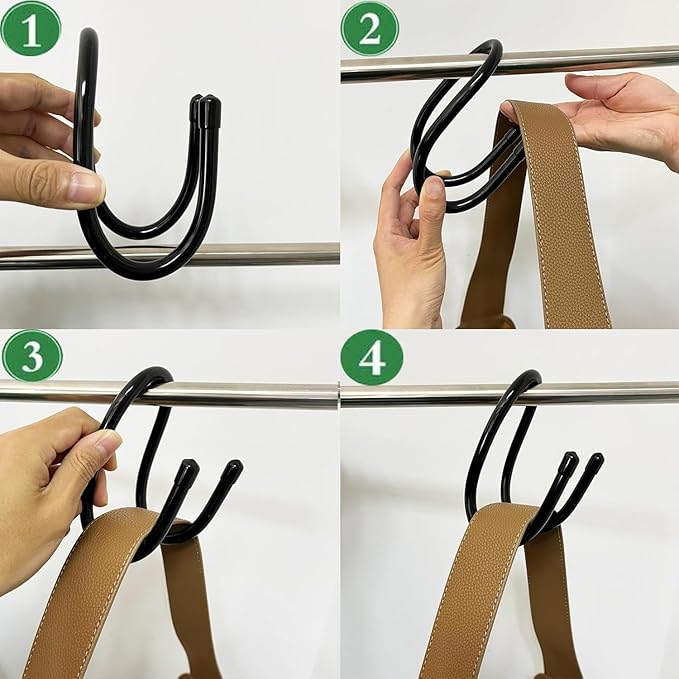 1

2

3

4