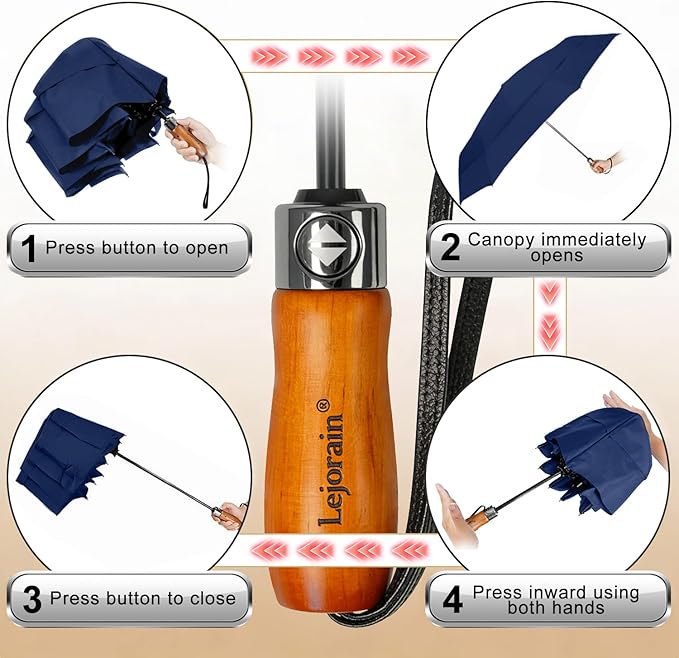 1 Press button to open

2 Canopy immediately opens

Lejorain®

3 Press button to close

4 Press inward using both hands