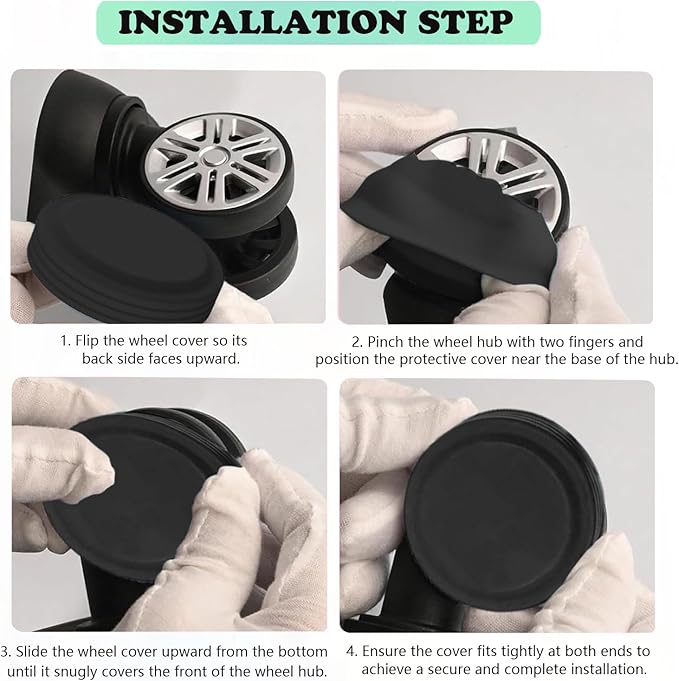 INSTALLATION STEP

1. Flip the wheel cover so its back side faces upward.

2. Pinch the wheel hub with two fingers and position the protective cover near the base of the hub.

3. Slide the wheel cover upward from the bottom until it snugly covers the front of the wheel hub.

4. Ensure the cover fits tightly at both ends to achieve a secure and complete installation.