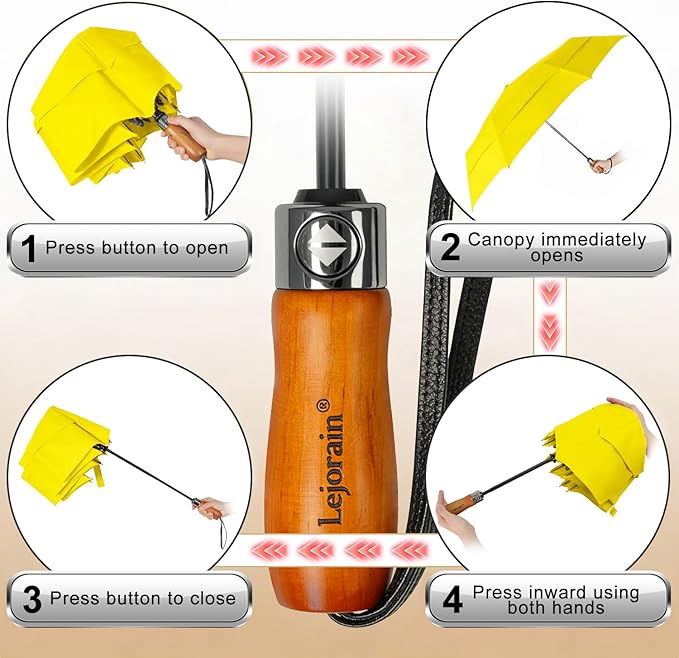 1 Press button to open

2 Canopy immediately opens

Lejorain®

3 Press button to close

4 Press inward using both hands