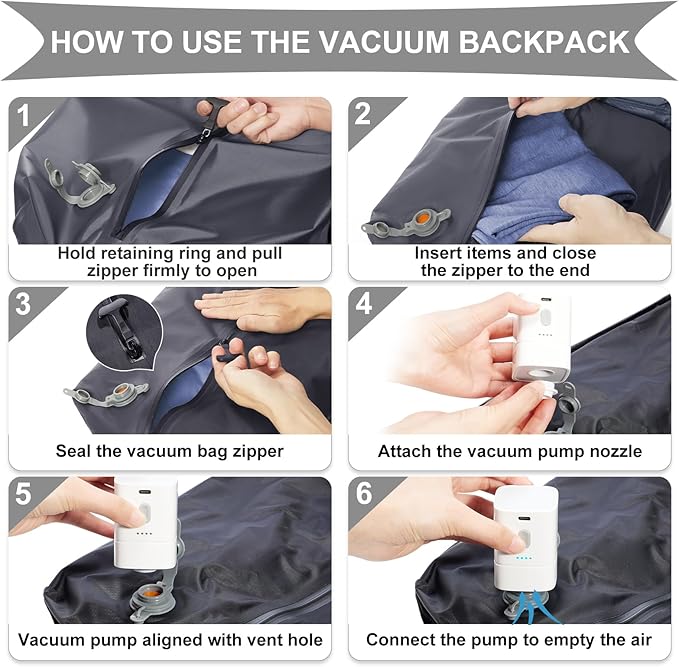 HOW TO USE THE VACUUM BACKPACK

1
Hold retaining ring and pull zipper firmly to open

2
Insert items and close the zipper to the end

3
Seal the vacuum bag zipper

4
Attach the vacuum pump nozzle

5
Vacuum pump aligned with vent hole

6
Connect the pump to empty the air