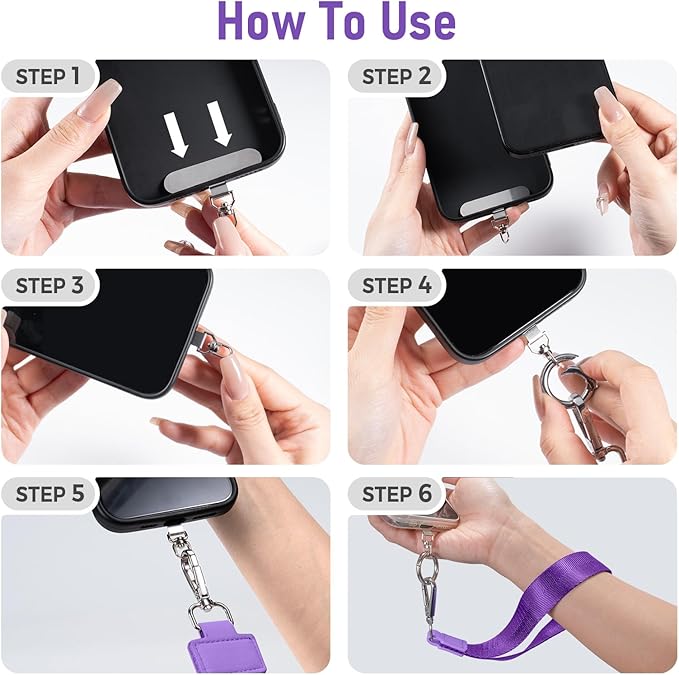 How To Use

STEP 1

STEP 2

STEP 3

STEP 4

STEP 5

STEP 6