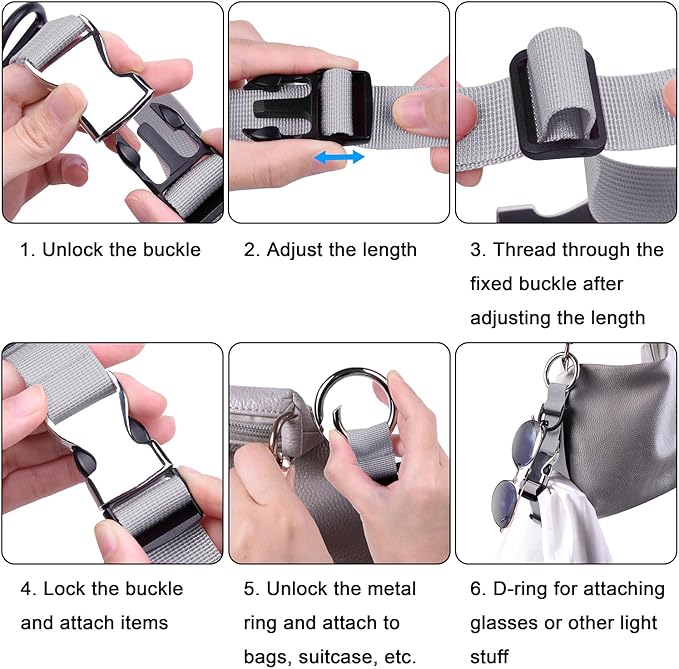 1. Unlock the buckle

2. Adjust the length

3. Thread through the fixed buckle after adjusting the length

4. Lock the buckle and attach items

5. Unlock the metal ring and attach to bags, suitcase, etc.

6. D-ring for attaching glasses or other light stuff