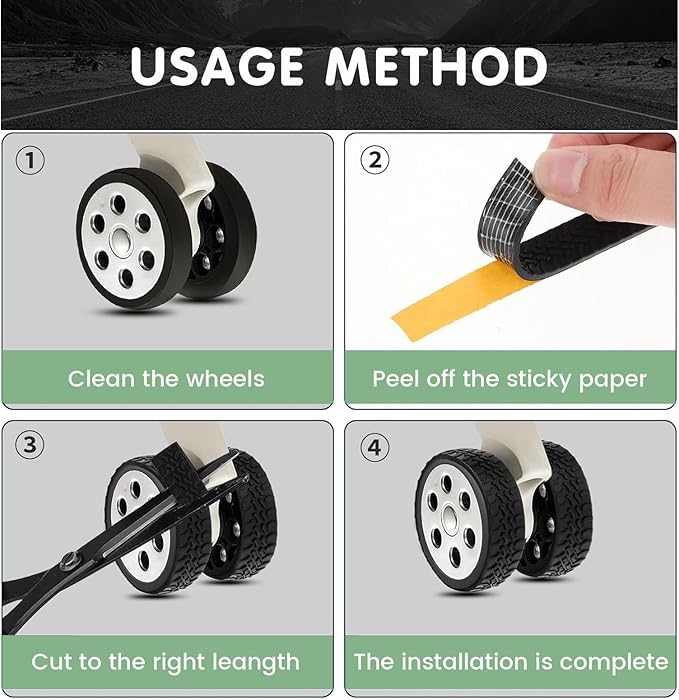 USAGE METHOD

1

Clean the wheels

2

Peel off the sticky paper

3

Cut to the right leangth

4

The installation is complete