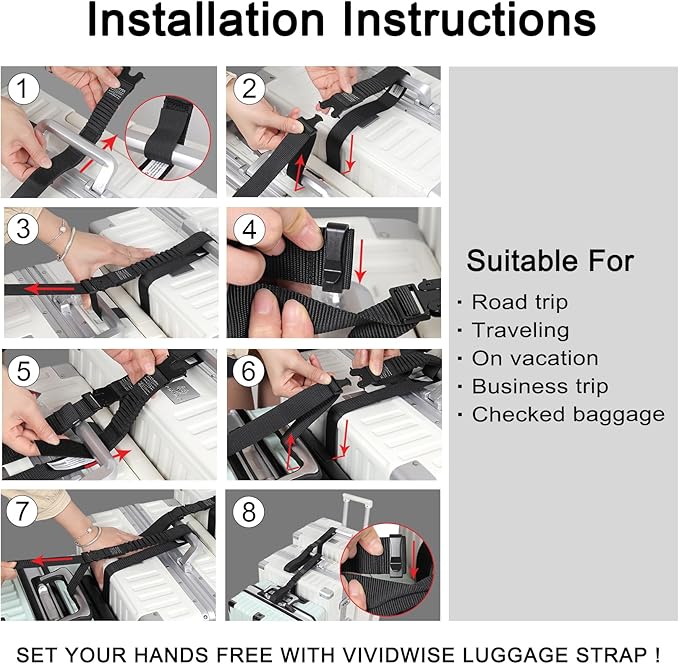 Installation Instructions

1

2

3

4

5

6

7

8

Suitable For

· Road trip
· Traveling
· On vacation
· Business trip
· Checked baggage

SET YOUR HANDS FREE WITH VIVIDWISE LUGGAGE STRAP !