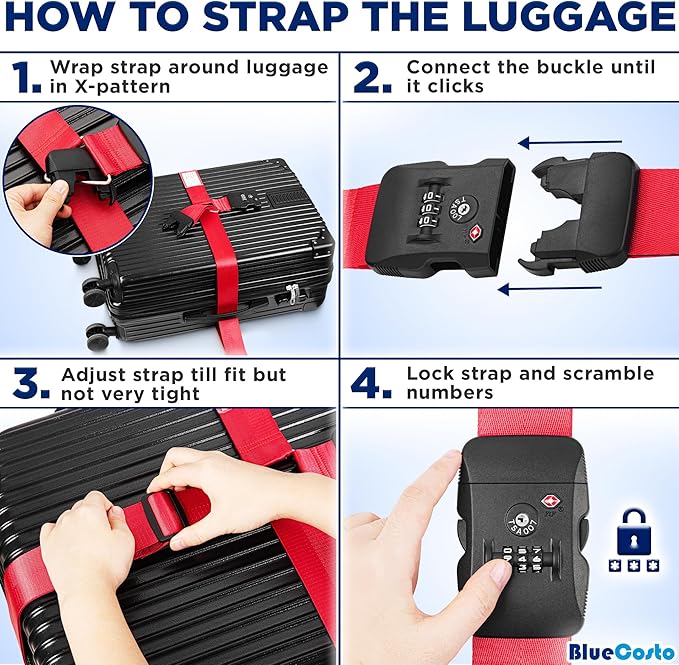 HOW TO STRAP THE LUGGAGE

1. Wrap strap around luggage in X-pattern

2. Connect the buckle until it clicks

TSA007

3. Adjust strap till fit but not very tight

4. Lock strap and scramble numbers

TSA007

BlueCosto