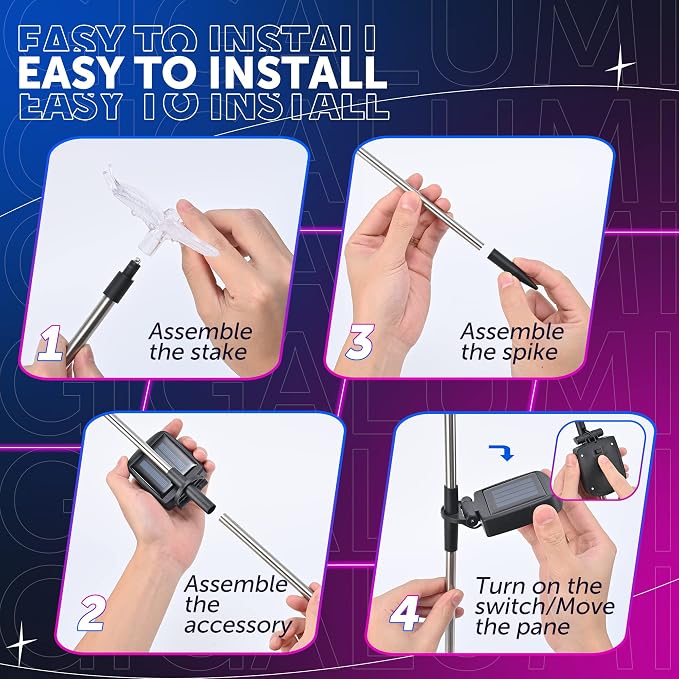 EASY TO INSTALL
EASY TO INSTALL
EASY TO INSTALL

1 Assemble the stake

3 Assemble the spike

2 Assemble the accessory

4 Turn on the switch/Move the pane