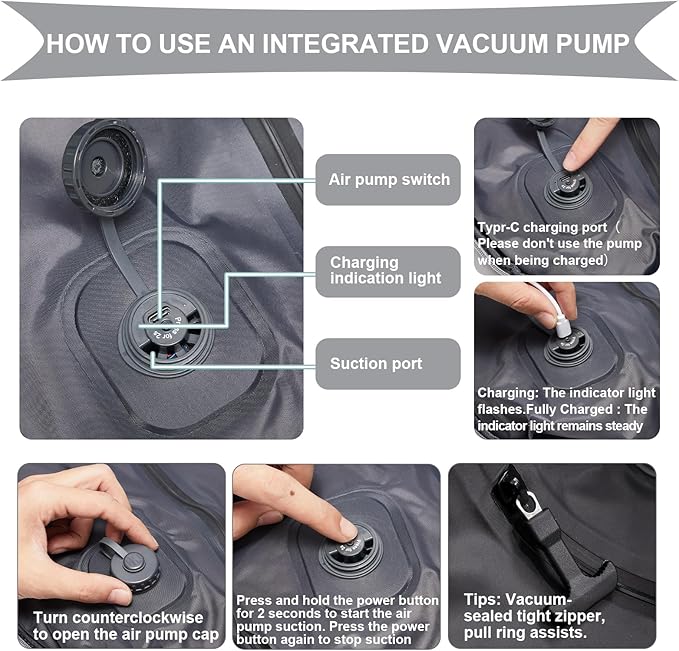 HOW TO USE AN INTEGRATED VACUUM PUMP

Air pump switch

Charging indication light

Suction port

Press for 2s

Typr-C charging port（Please don't use the pump when being charged）

Charging: The indicator light flashes.Fully Charged : The indicator light remains steady

Turn counterclockwise to open the air pump cap

Press and hold the power button for 2 seconds to start the air pump suction. Press the power button again to stop suction

Tips: Vacuum-sealed tight zipper, pull ring assists.