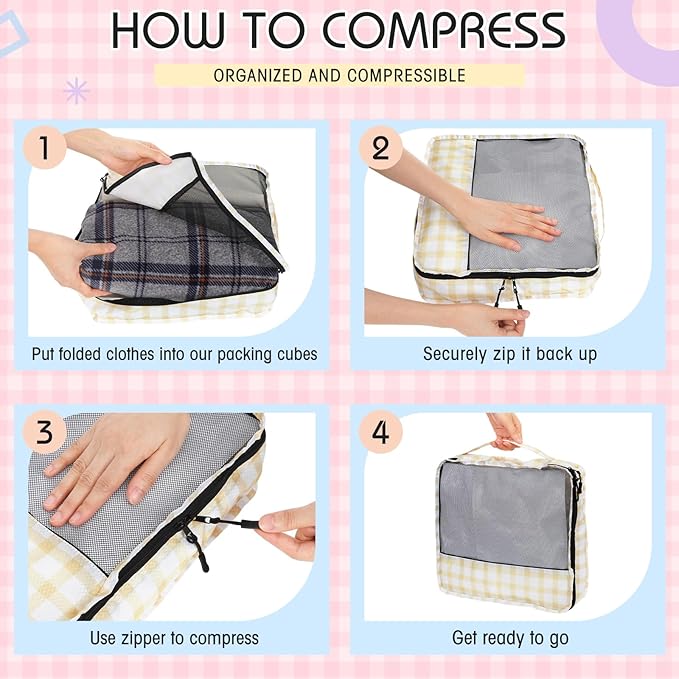 HOW TO COMPRESS

ORGANIZED AND COMPRESSIBLE

1

Put folded clothes into our packing cubes

2

Securely zip it back up

3

Use zipper to compress

4

Get ready to go