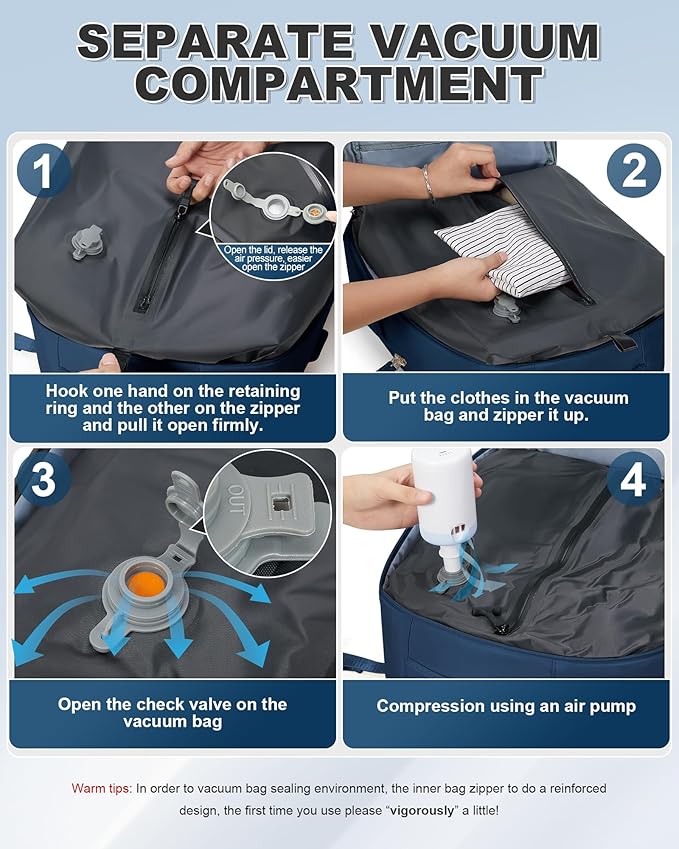 SEPARATE VACUUM COMPARTMENT

1

Open the lid, release the air pressure, easier open the zipper

Hook one hand on the retaining ring and the other on the zipper and pull it open firmly.

2

Put the clothes in the vacuum bag and zipper it up.

3

OUT

Open the check valve on the vacuum bag

4

Compression using an air pump

Warm tips: In order to vacuum bag sealing environment, the inner bag zipper to do a reinforced design, the first time you use please "vigorously" a little!