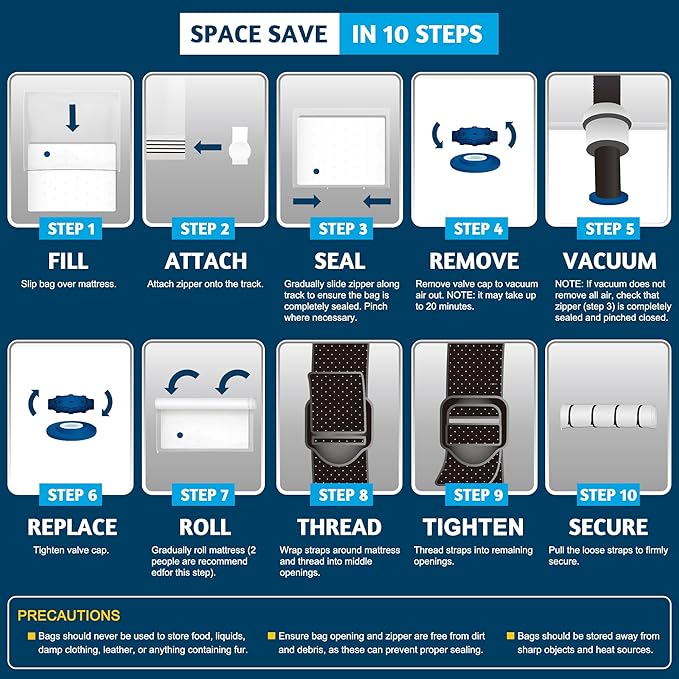 SPACE SAVE IN 10 STEPS

STEP 1
FILL
Slip bag over mattress.

STEP 2
ATTACH
Attach zipper onto the track.

STEP 3
SEAL
Gradually slide zipper along track to ensure the bag is completely sealed. Pinch where necessary.

STEP 4
REMOVE
Remove valve cap to vacuum air out. NOTE: it may take up to 20 minutes.

STEP 5
VACUUM
NOTE: If vacuum does not remove all air, check that zipper (step 3) is completely sealed and pinched closed.

STEP 6
REPLACE
Tighten valve cap.

STEP 7
ROLL
Gradually roll mattress (2 people are recommend edfor this step).

STEP 8
THREAD
Wrap straps around mattress and thread into middle openings.

STEP 9
TIGHTEN
Thread straps into remaining openings.

STEP 10
SECURE
Pull the loose straps to firmly secure.

PRECAUTIONS
Bags should never be used to store food, liquids, damp clothing, leather, or anything containing fur.
Ensure bag opening and zipper are free from dirt and debris, as these can prevent proper sealing.
Bags should be stored away from sharp objects and heat sources.