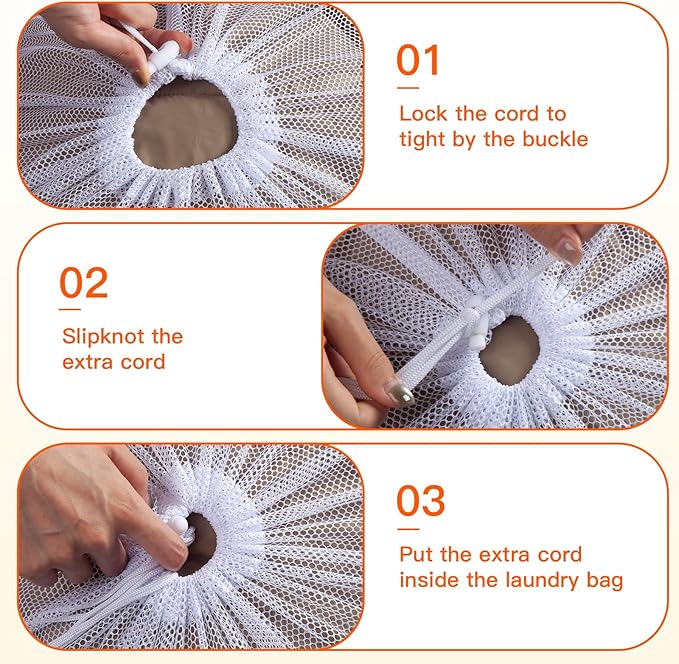 01

Lock the cord to tight by the buckle

02

Slipknot the extra cord

03

Put the extra cord inside the laundry bag