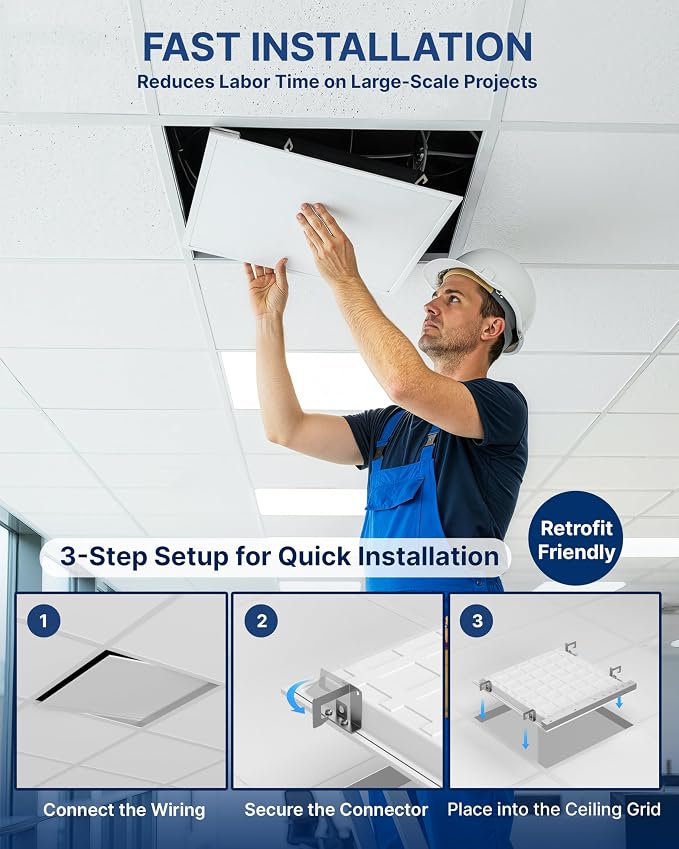 FAST INSTALLATION
Reduces Labor Time on Large-Scale Projects

3-Step Setup for Quick Installation

Retrofit Friendly

1
Connect the Wiring

2
Secure the Connector

3
Place into the Ceiling Grid