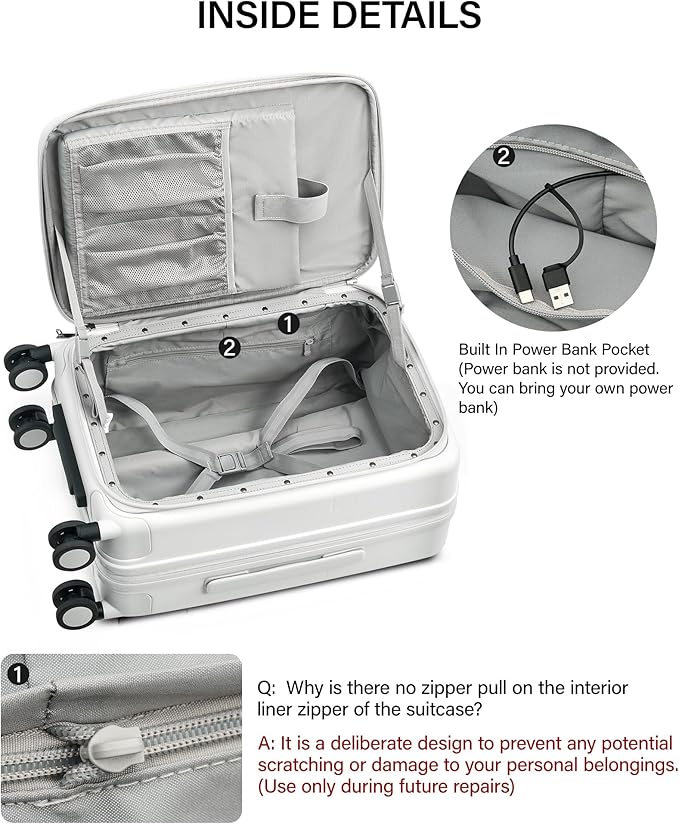 INSIDE DETAILS

2

1

2

Built In Power Bank Pocket (Power bank is not provided. You can bring your own power bank)

1

Q: Why is there no zipper pull on the interior liner zipper of the suitcase?

A: It is a deliberate design to prevent any potential scratching or damage to your personal belongings. (Use only during future repairs)