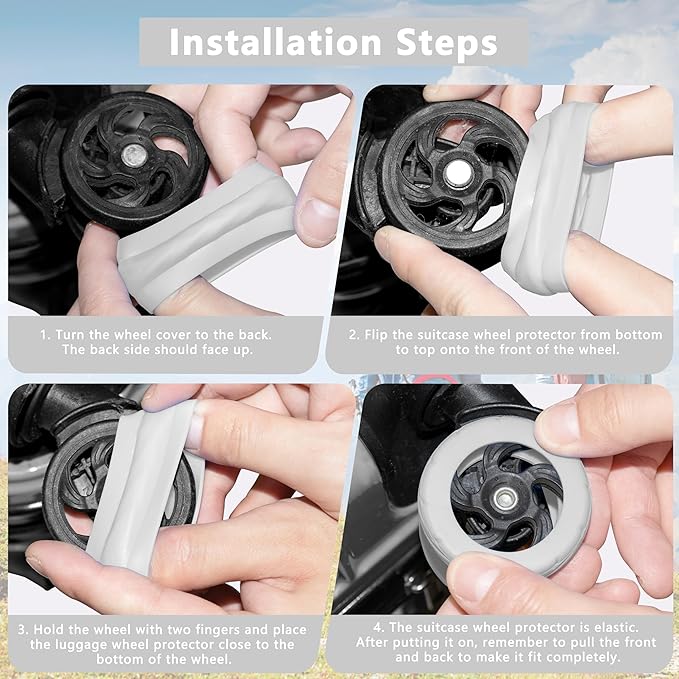 Installation Steps

1. Turn the wheel cover to the back. The back side should face up.

2. Flip the suitcase wheel protector from bottom to top onto the front of the wheel.

3. Hold the wheel with two fingers and place the luggage wheel protector close to the bottom of the wheel.

4. The suitcase wheel protector is elastic. After putting it on, remember to pull the front and back to make it fit completely.