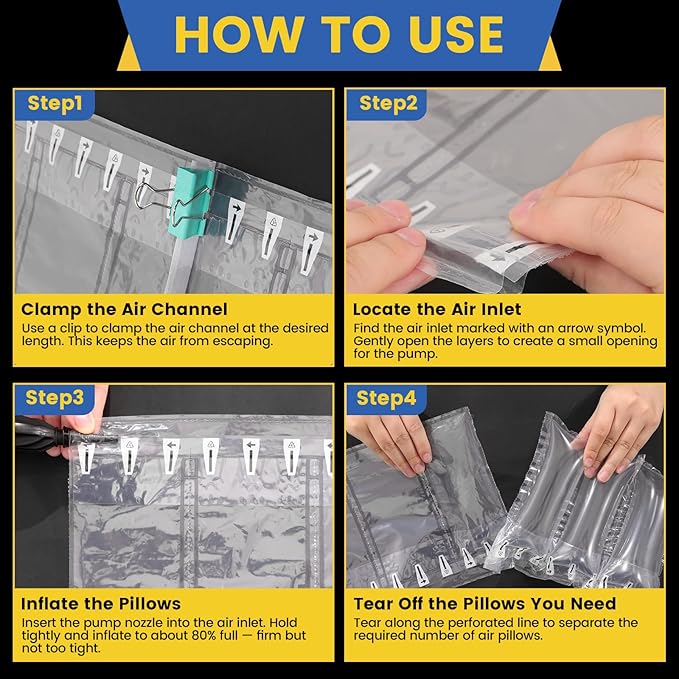 HOW TO USE

Step1

Clamp the Air Channel
Use a clip to clamp the air channel at the desired length. This keeps the air from escaping.

Step2

Locate the Air Inlet
Find the air inlet marked with an arrow symbol. Gently open the layers to create a small opening for the pump.

Step3

Inflate the Pillows
Insert the pump nozzle into the air inlet. Hold tightly and inflate to about 80% full — firm but not too tight.

Step4

Tear Off the Pillows You Need
Tear along the perforated line to separate the required number of air pillows.