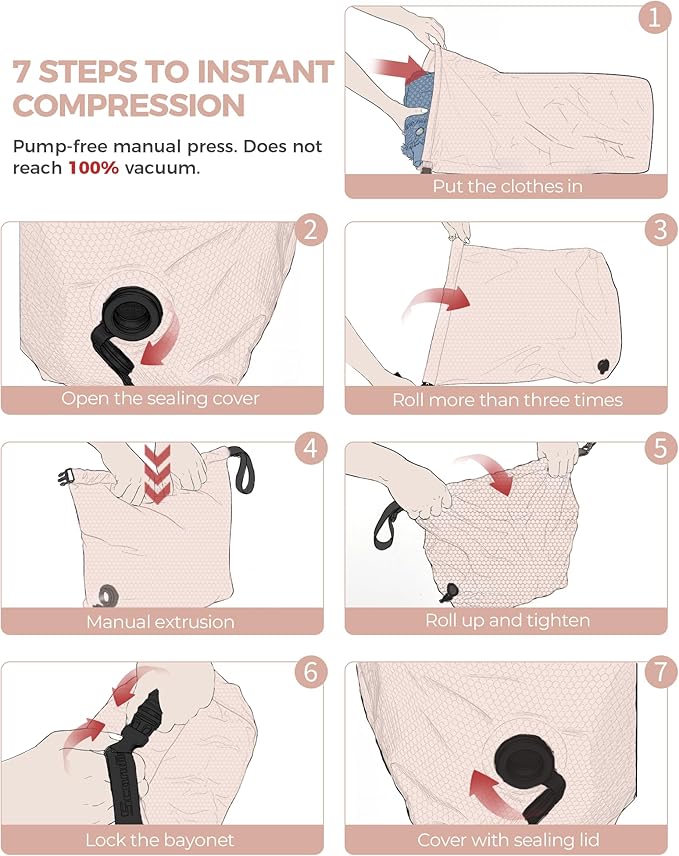 7 STEPS TO INSTANT COMPRESSION

Pump-free manual press. Does not reach 100% vacuum.

1
Put the clothes in

2
Open the sealing cover

3
Roll more than three times

4
Manual extrusion

5
Roll up and tighten

6
Lock the bayonet

7
Cover with sealing lid