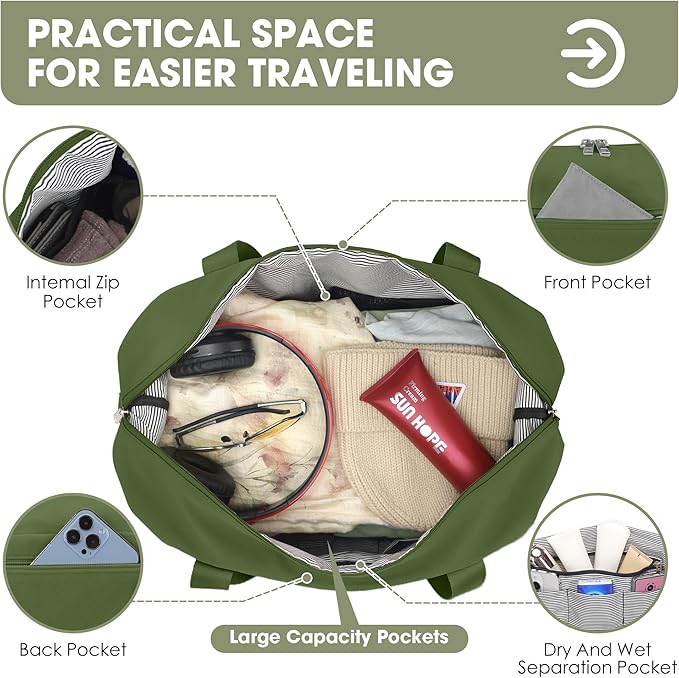 PRACTICAL SPACE FOR EASIER TRAVELING

Intemal Zip Pocket

Front Pocket

Firming Cream
SUN HOPE

Back Pocket

Large Capacity Pockets

Dry And Wet Separation Pocket