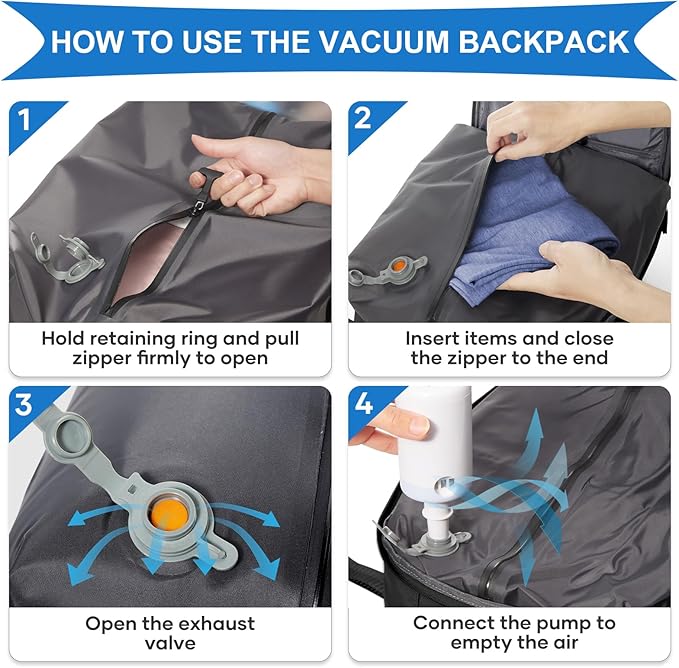 HOW TO USE THE VACUUM BACKPACK

1

Hold retaining ring and pull zipper firmly to open

2

Insert items and close the zipper to the end

3

Open the exhaust valve

4

Connect the pump to empty the air